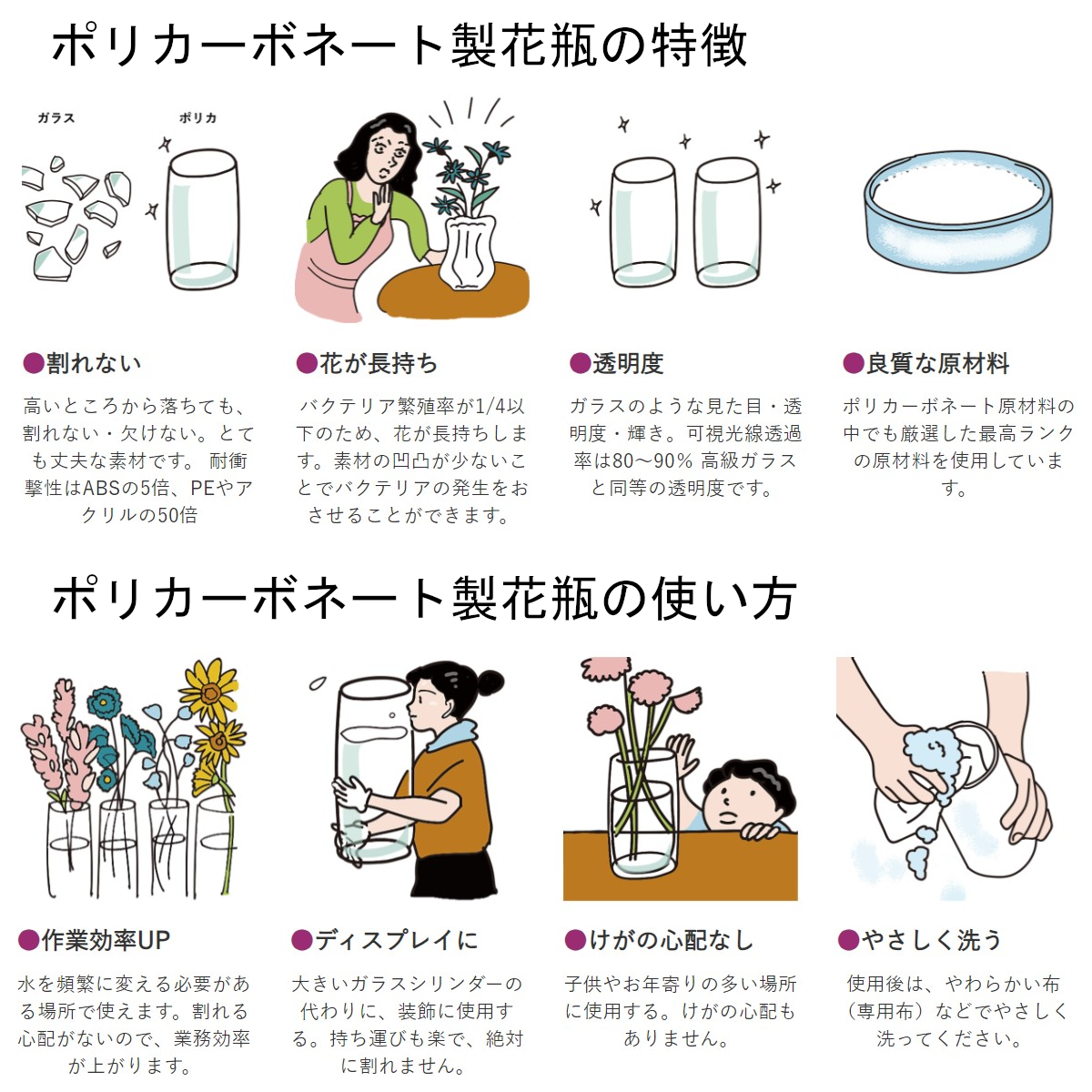 ポリカーボネート製花瓶の特徴

ガラス

ポリカ

●割れない

高いところから落ちても、割れない・欠けない。とても丈夫な素材です。 耐衝撃性はABSの5倍、PEやアクリルの50倍

●花が長持ち

バクテリア繁殖率が1/4以下のため、花が長持ちします。素材の凹凸が少ないことでバクテリアの発生をおさせることができます。

●透明度

ガラスのような見た目・透明度・輝き。可視光線透過率は80～90% 高級ガラスと同等の透明度です。

●良質な原材料

ポリカーボネート原材料の中でも厳選した最高ランクの原材料を使用しています。

ポリカーボネート製花瓶の使い方

●作業効率UP

水を頻繁に変える必要がある場所で使えます。割れる心配がないので、業務効率が上がります。

●ディスプレイに

大きいガラスシリンダーの代わりに、装飾に使用する。持ち運びも楽で、絶対に割れません。

●けがの心配なし

子供やお年寄りの多い場所に使用する。けがの心配もありません。

●やさしく洗う

使用後は、やわらかい布（専用布）などでやさしく洗ってください。