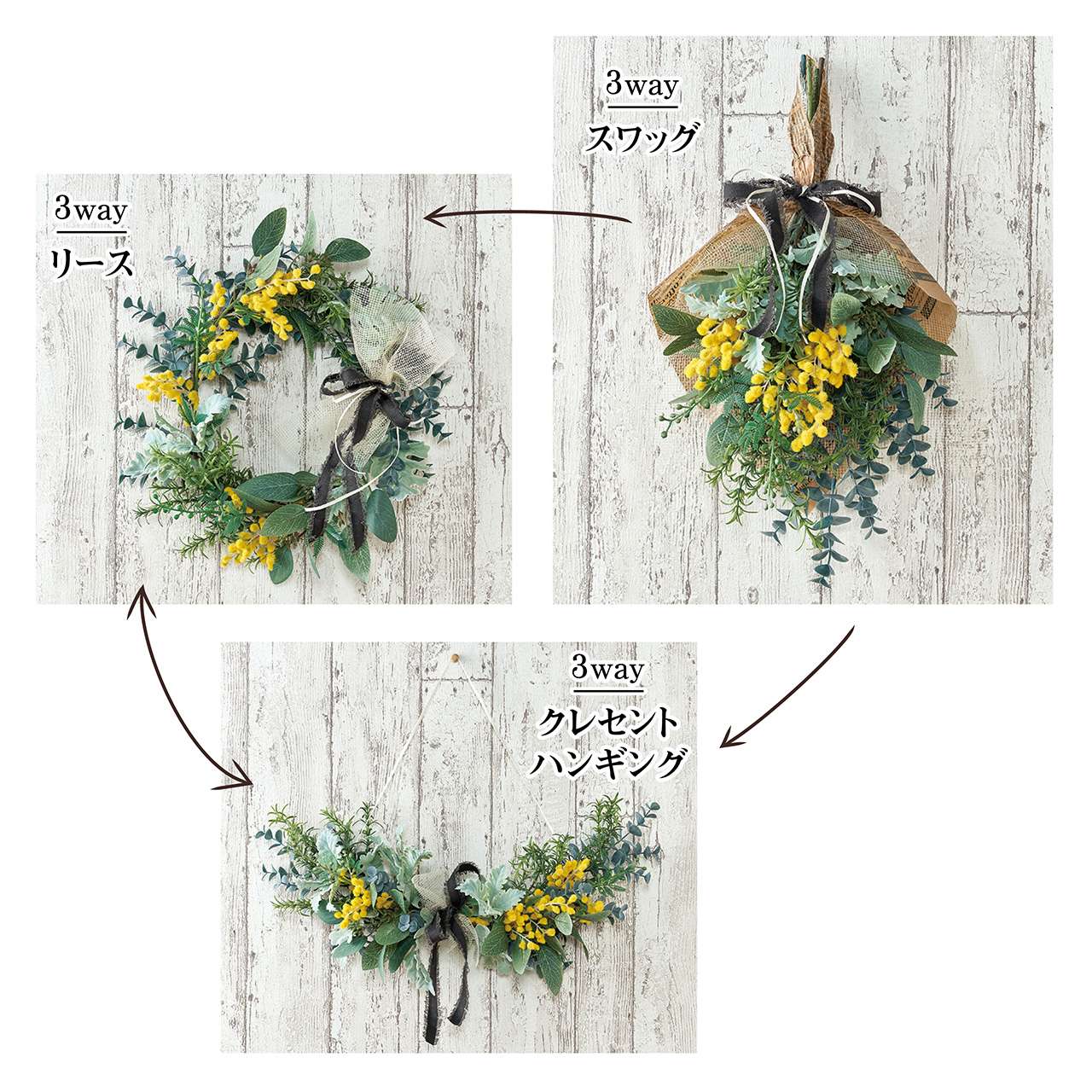 3way
スワッグ

3way
リース

3way
クレセント
ハンギング